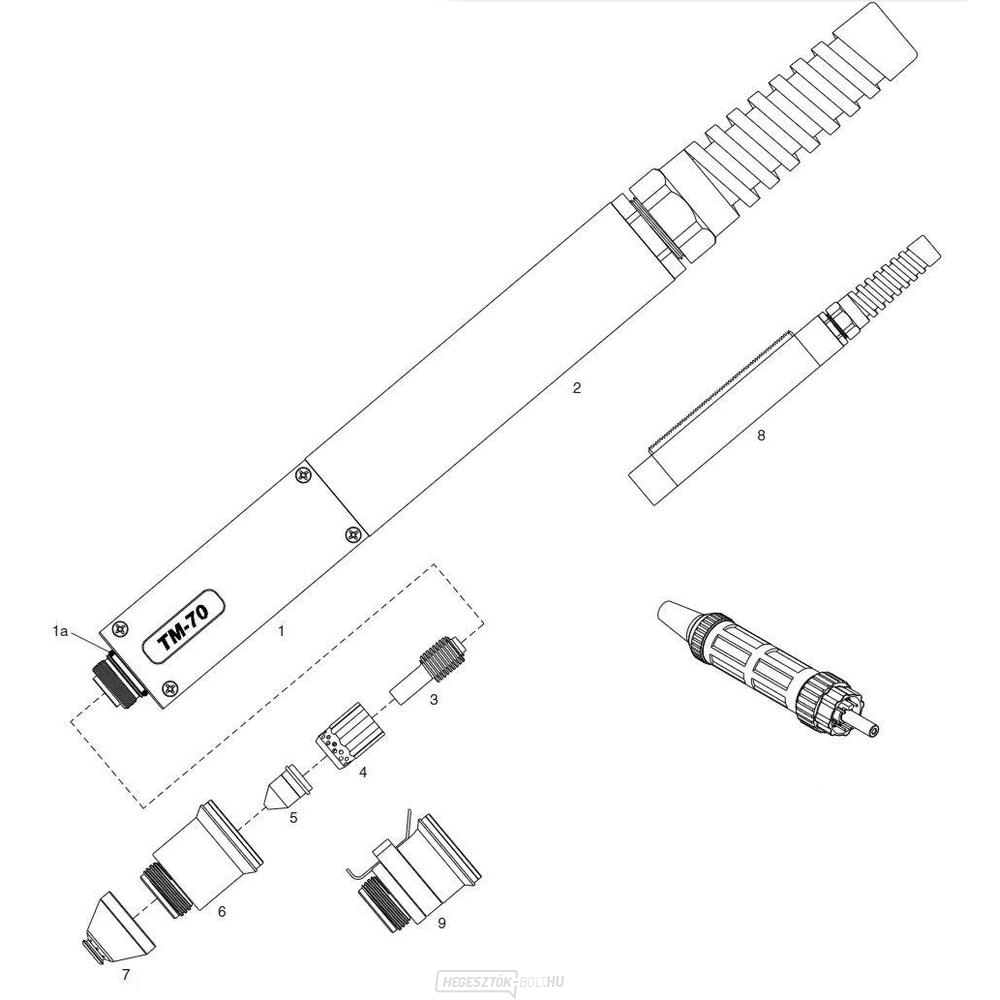 2

8

TM-70

1a

1

3

4

5

6

9

7

HEGESZTŐK-BOLT.HU