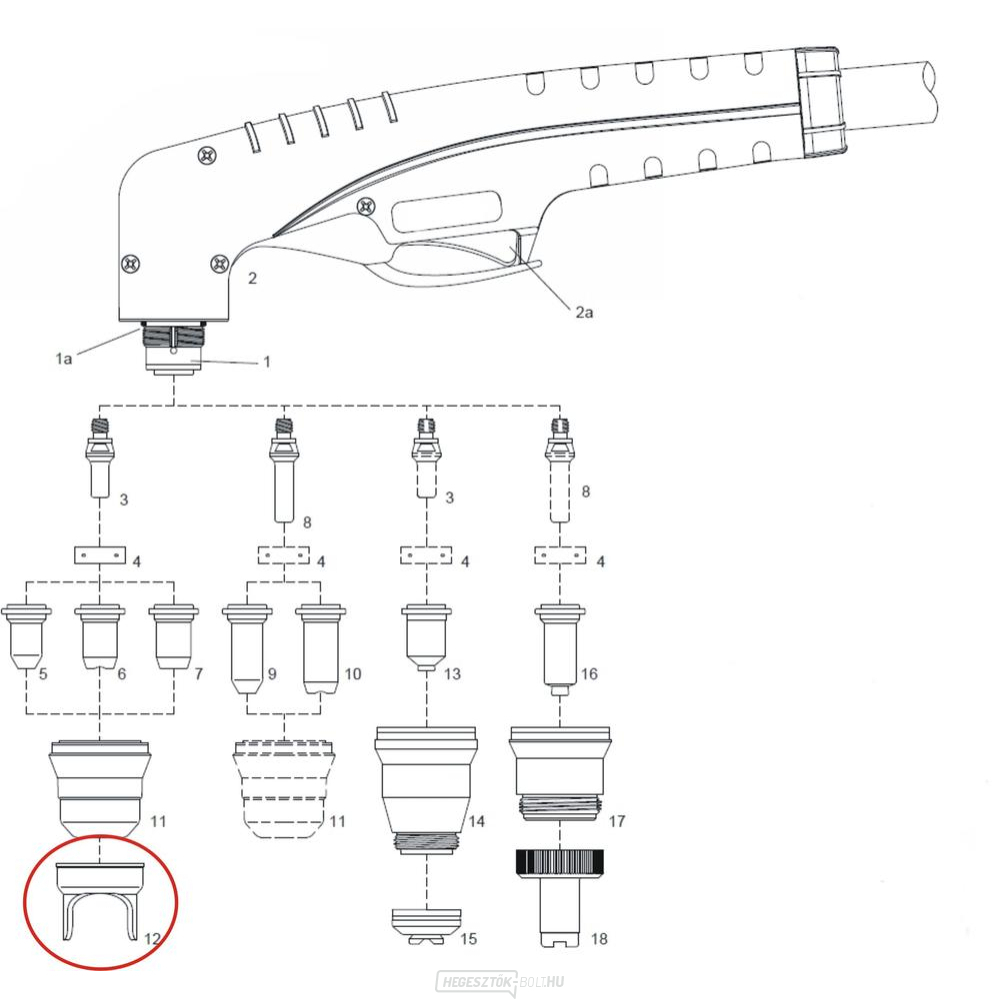 2
2a
1a
1
3
8
3
8
4
4
4
4
5
6
7
9
10
13
16
11
11
14
17
12
15
18
HEGESZTŐK-BOLT.HU